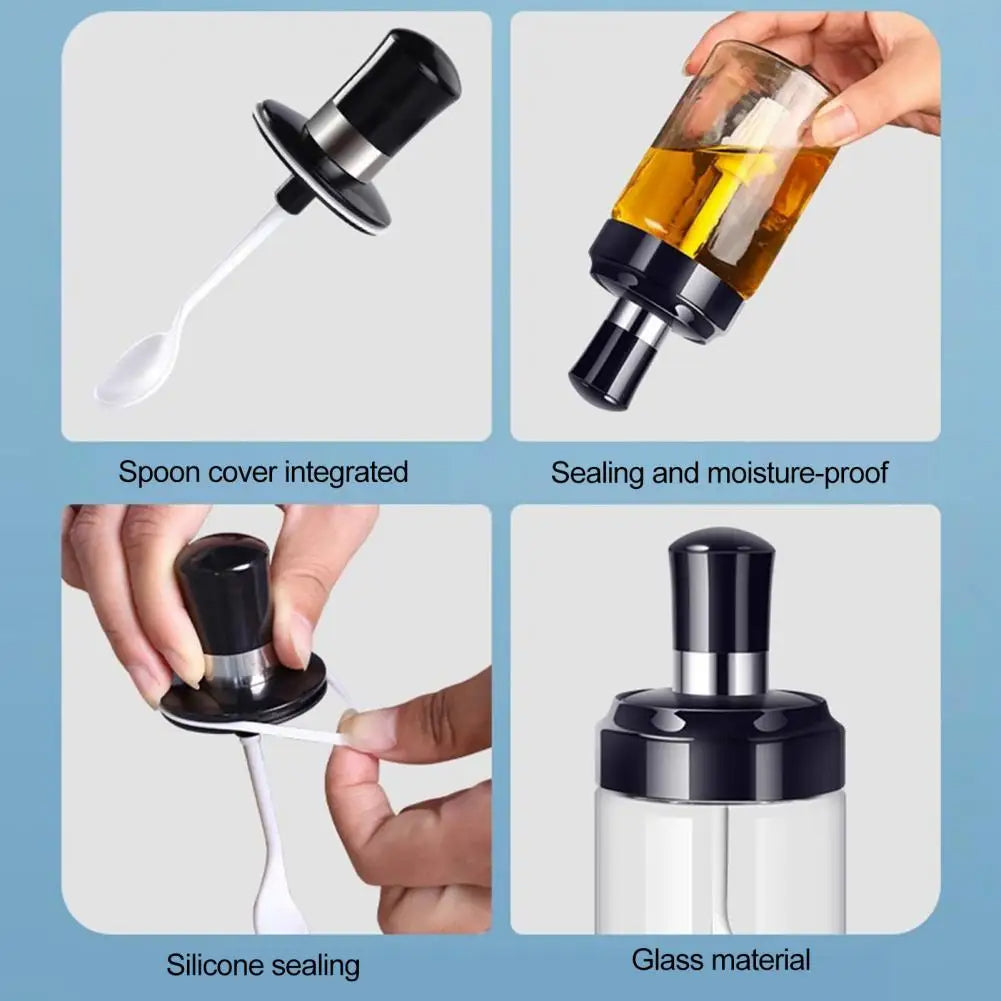 Spoon cover integrated

Sealing and moisture-proof

Silicone sealing

Glass material