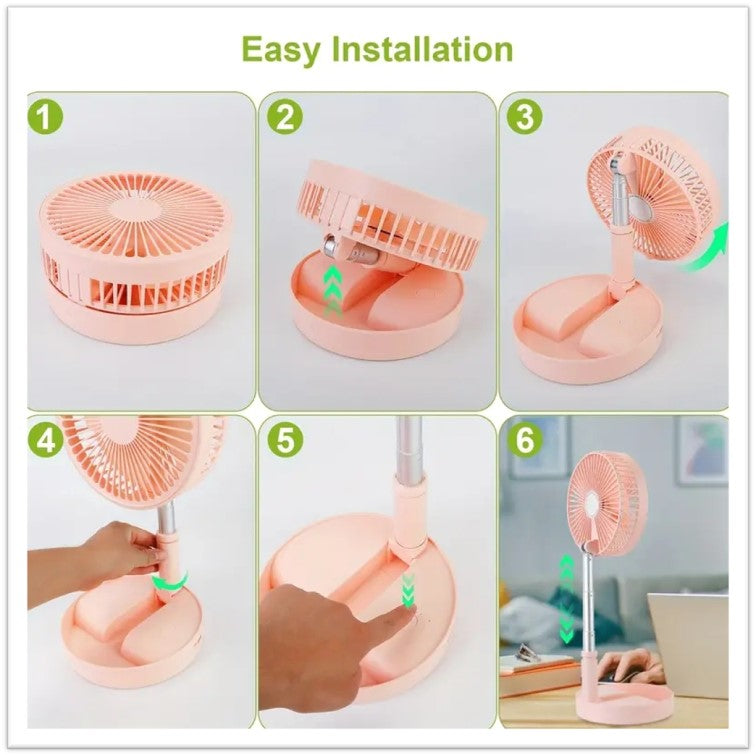 Easy Installation

1

2

3

4

5

6