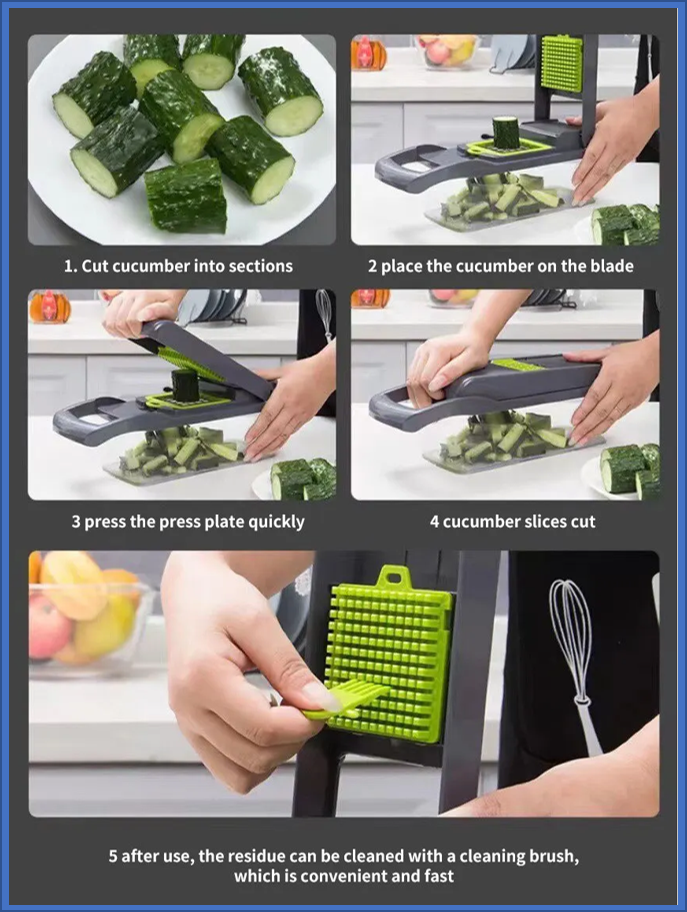 1. Cut cucumber into sections

2 place the cucumber on the blade

3 press the press plate quickly

4 cucumber slices cut

5 after use, the residue can be cleaned with a cleaning brush, which is convenient and fast