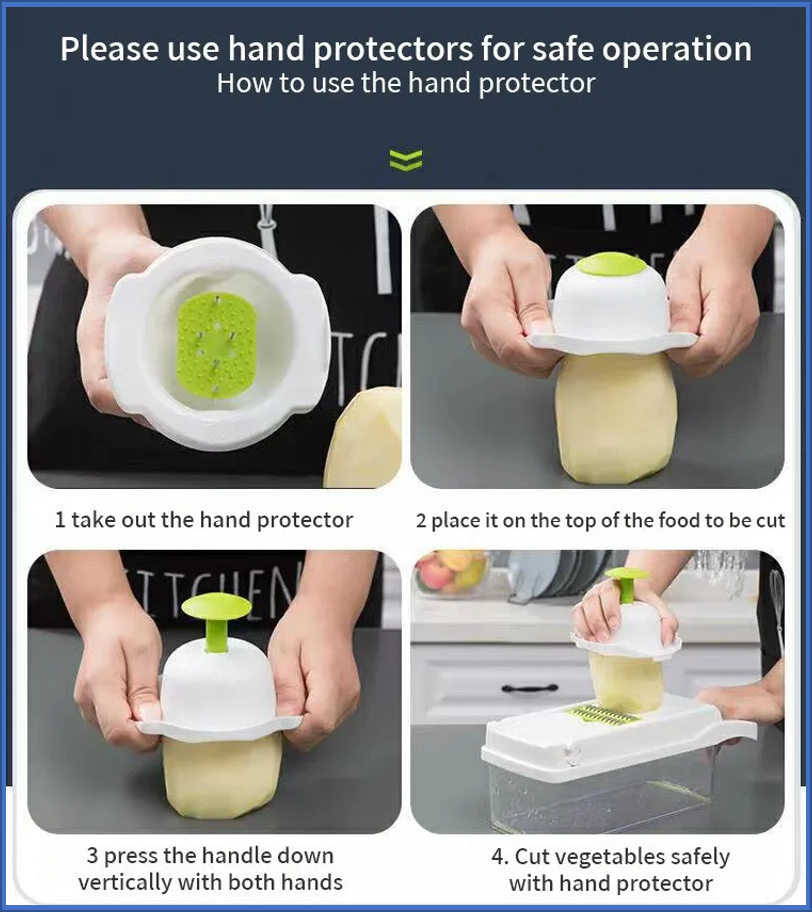 Please use hand protectors for safe operation
How to use the hand protector

1 take out the hand protector

2 place it on the top of the food to be cut

3 press the handle down vertically with both hands

4. Cut vegetables safely with hand protector